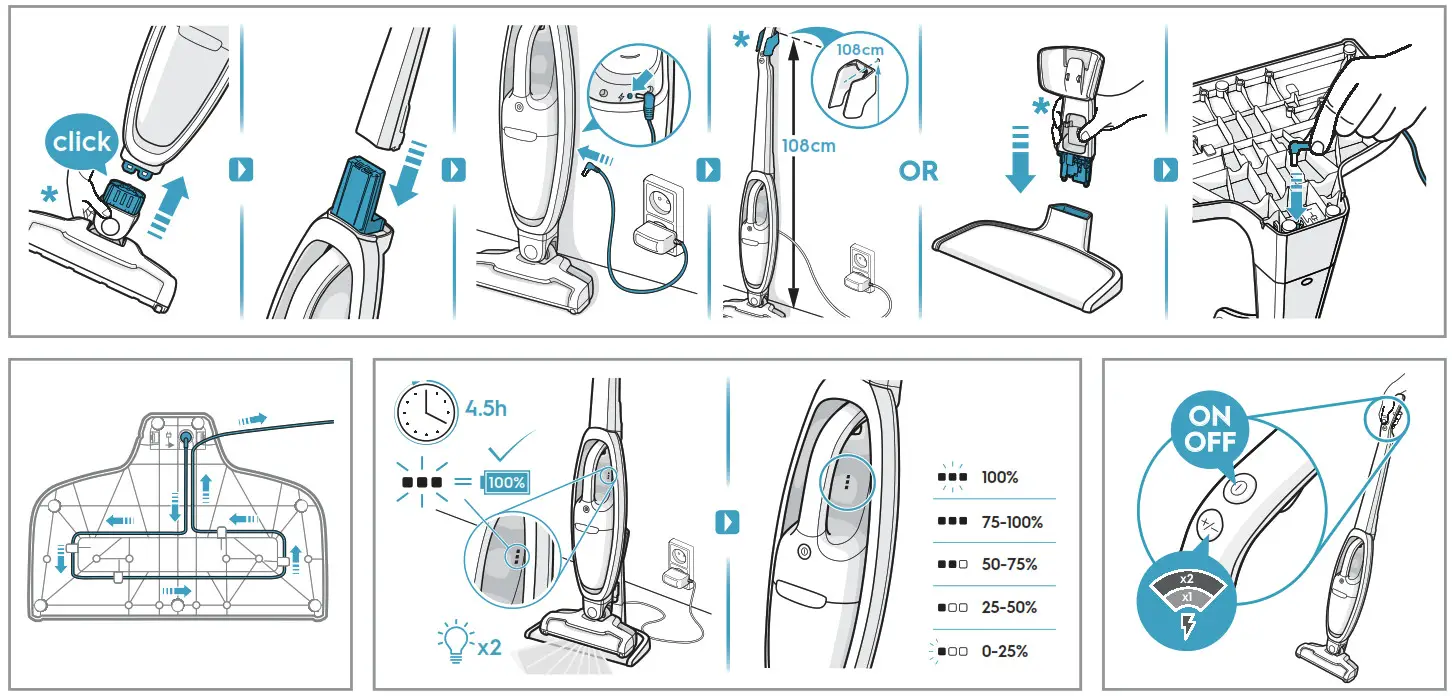 click

*

*

108cm

108cm

OR

*

4.5h

100%

x2

100%

75-100%

50-75%

25-50%

0-25%

ON
OFF

x2
x1