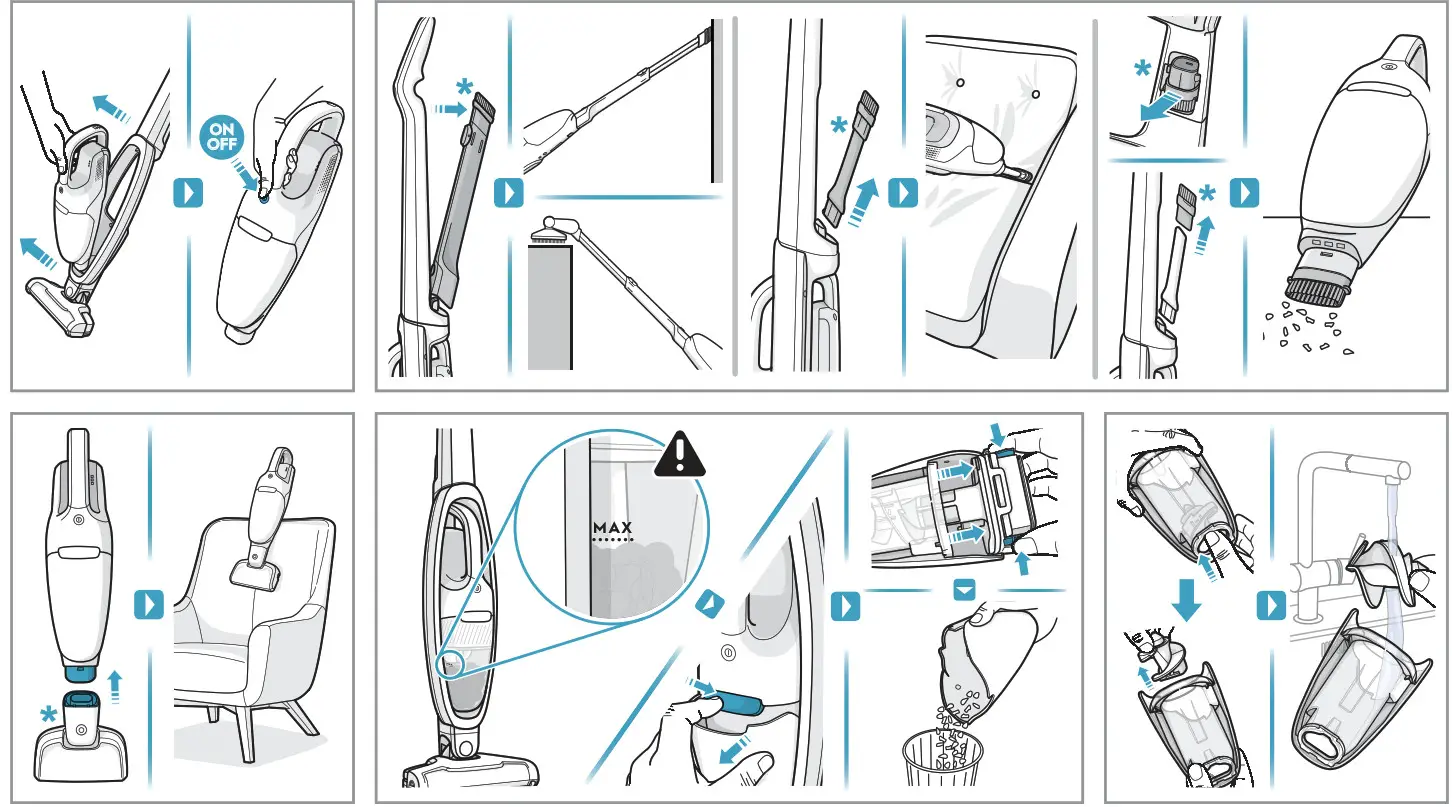 ON
OFF

*

*

*

*

*

MAX