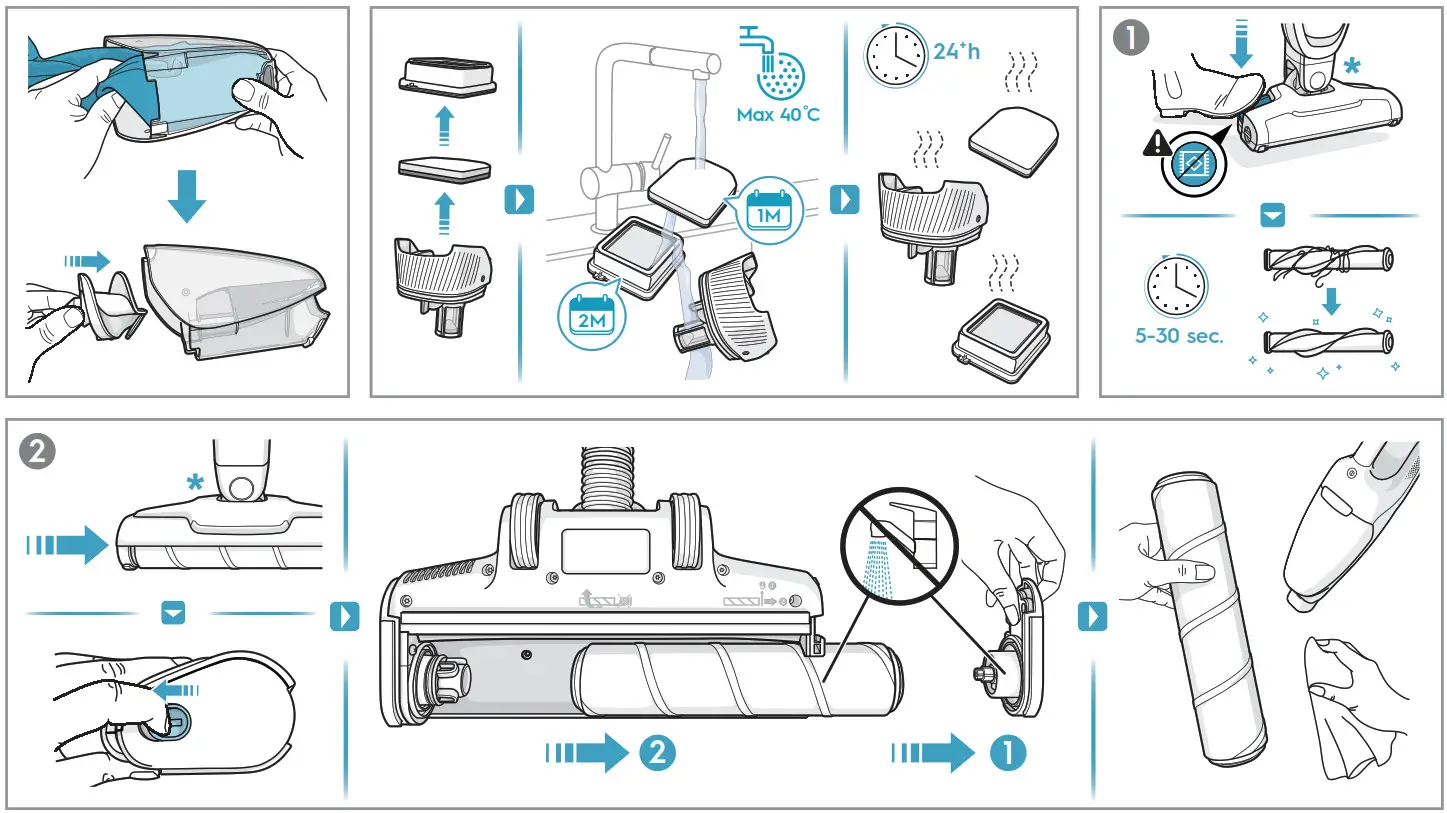 Max 40°C

1M

2M

24⁺h

1

*

5-30 sec.

2

*

2

1