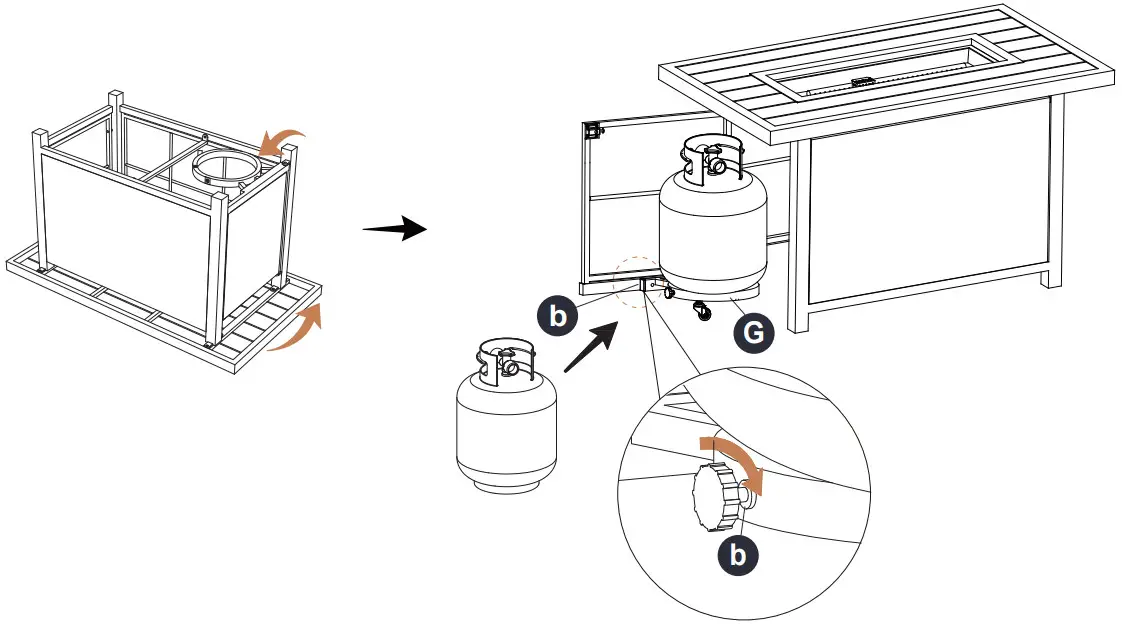 b

G

b