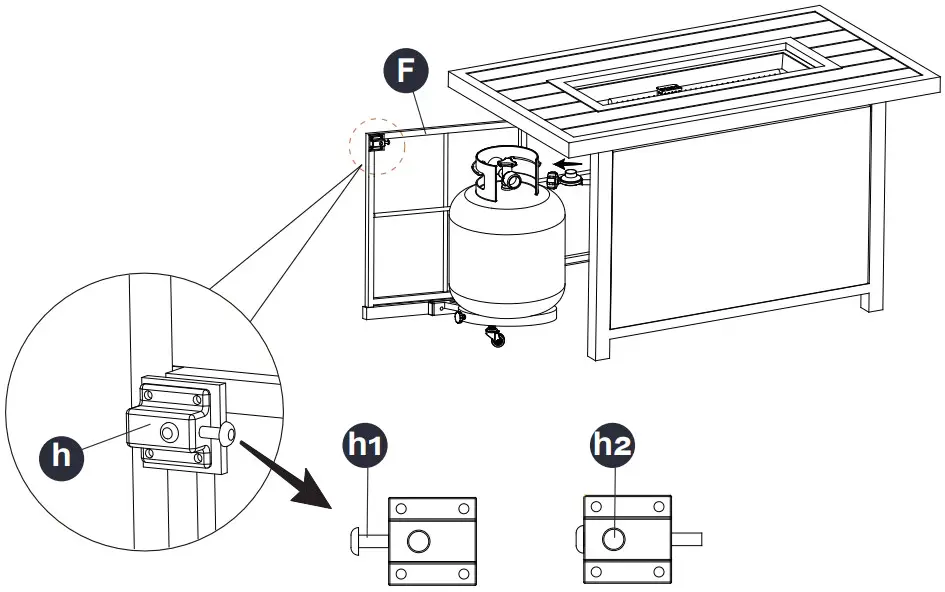 F

h

h1

h2