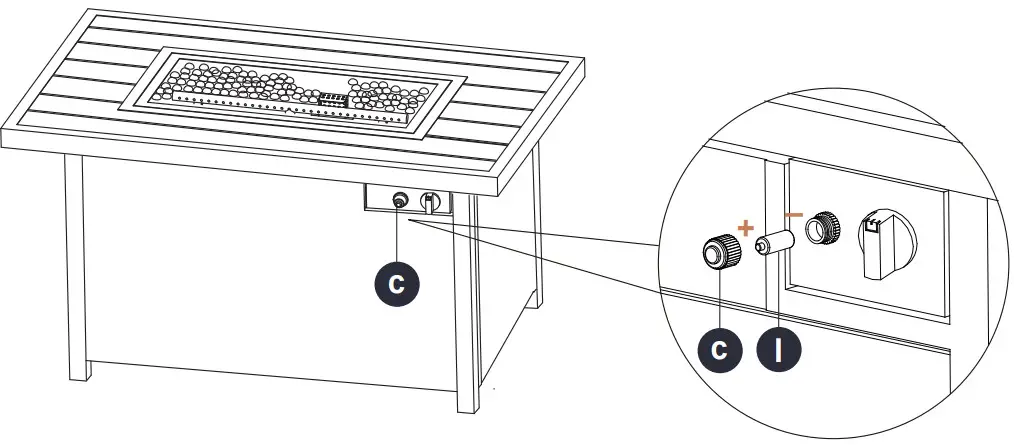 C
+
−
C
I