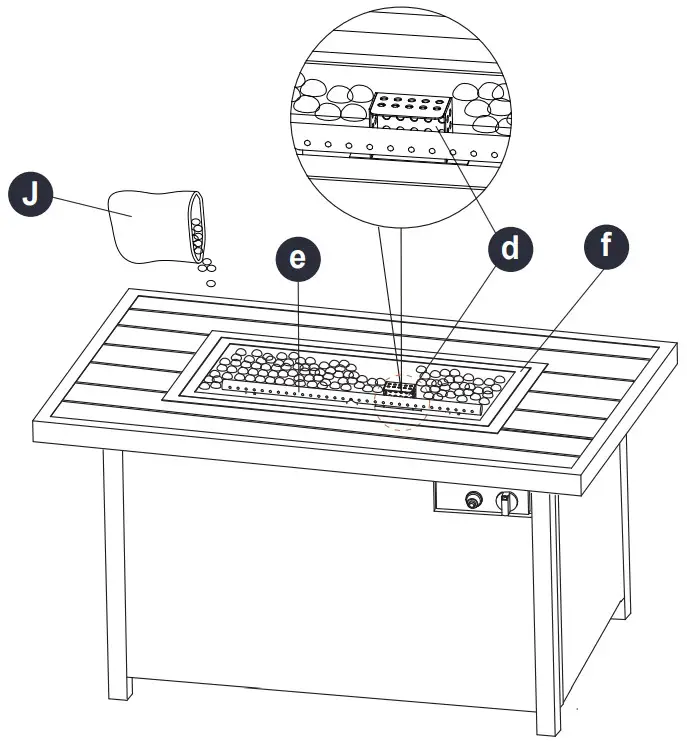 J
e
d
f