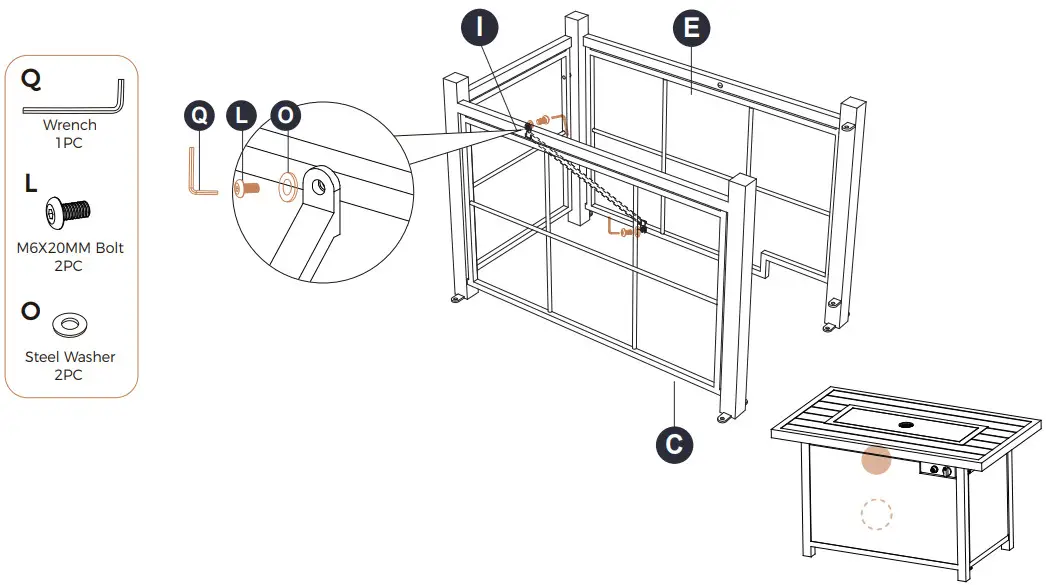 Q
Wrench
1PC
L
M6X20MM Bolt
2PC
O
Steel Washer
2PC

Q L O

I

E

C