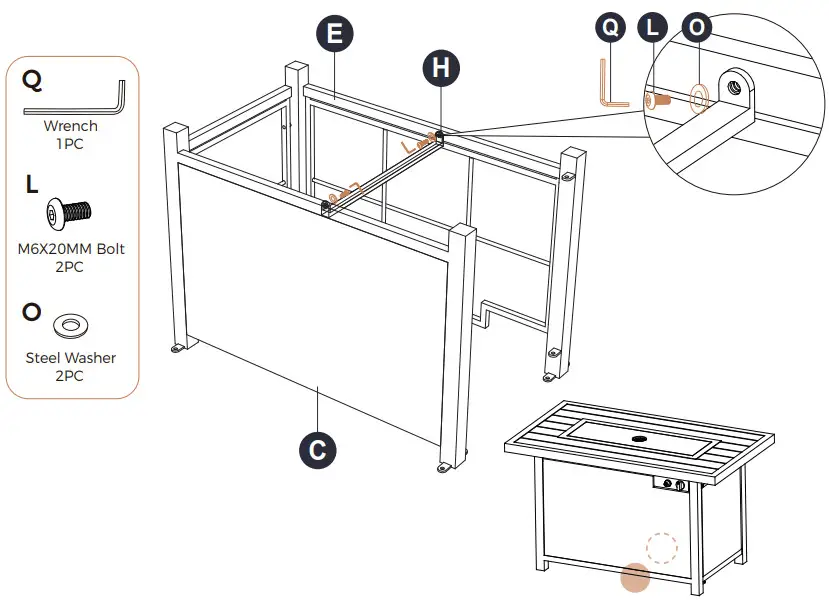 Q
Wrench
1PC

L
M6X20MM Bolt
2PC

O
Steel Washer
2PC

E

H

Q L O

C