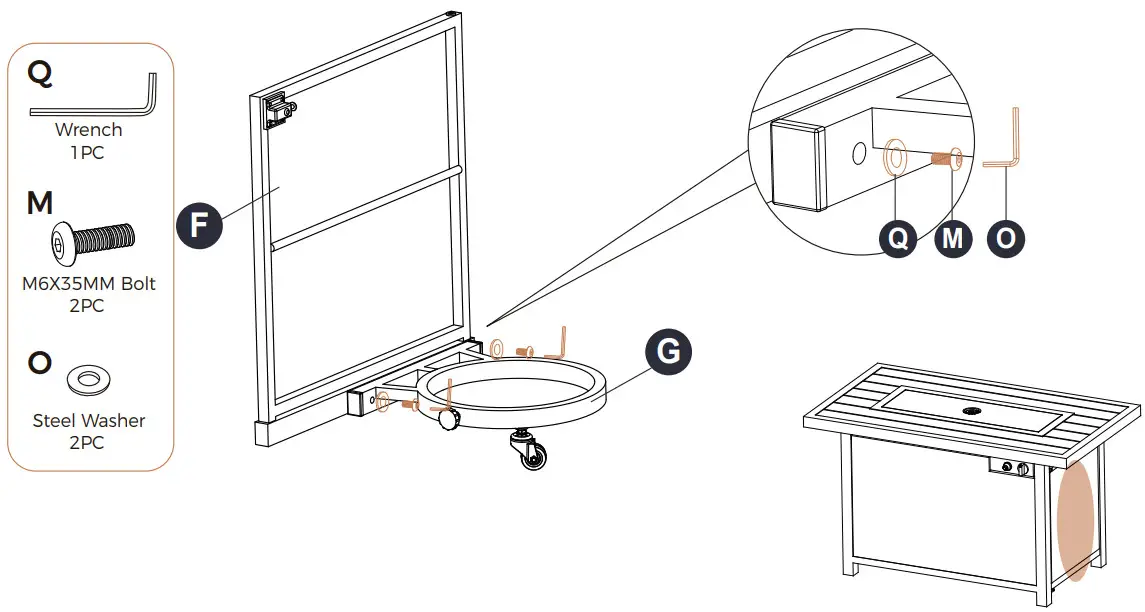 Q
Wrench
1PC

M
M6X35MM Bolt
2PC

O
Steel Washer
2PC

F

G

Q M O