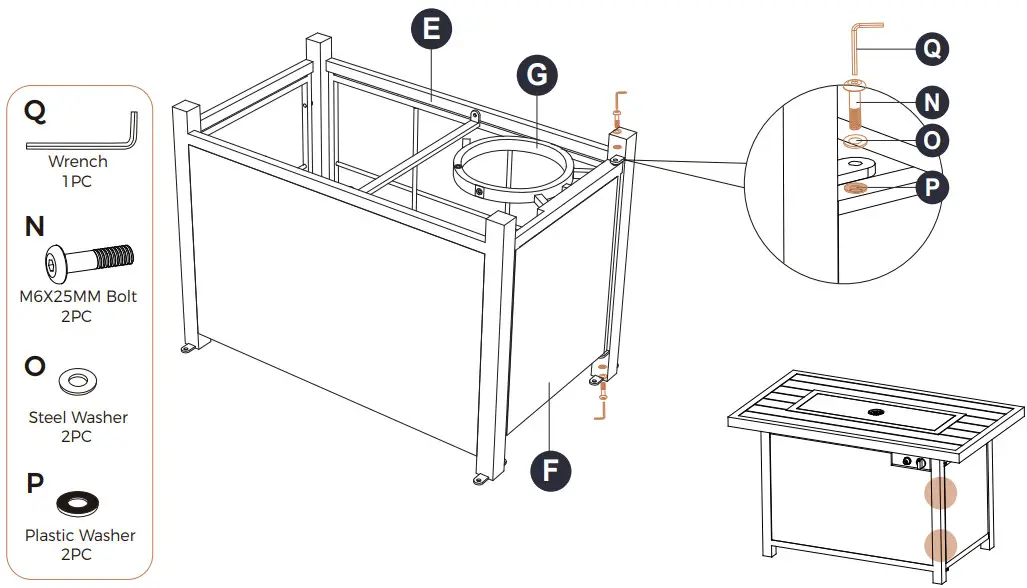 Q
Wrench
1PC

N
M6X25MM Bolt
2PC

O
Steel Washer
2PC

P
Plastic Washer
2PC

E

G

F

Q

N

O

P