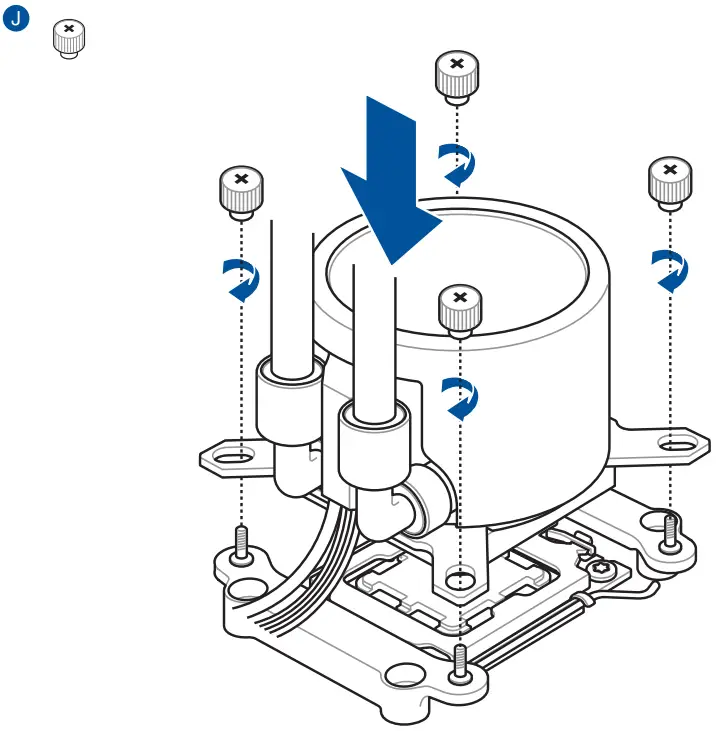 J