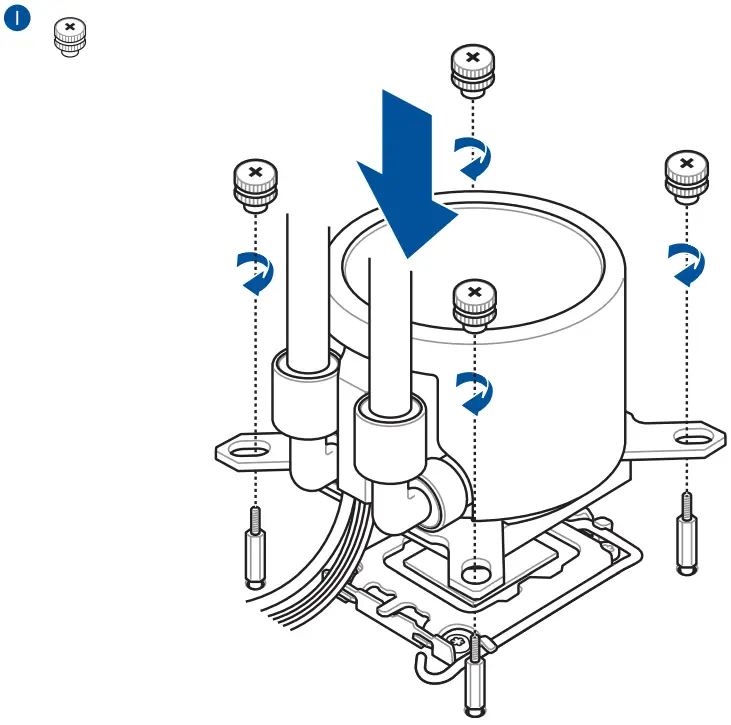 I