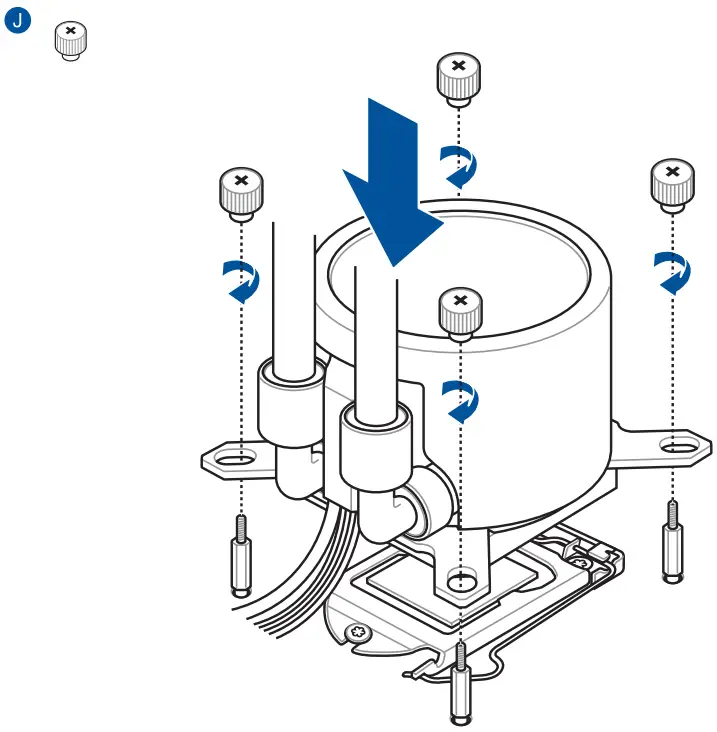 J