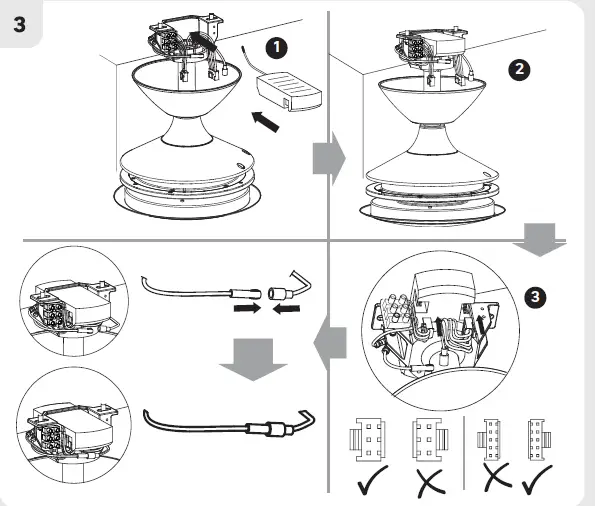 3

1

2

3