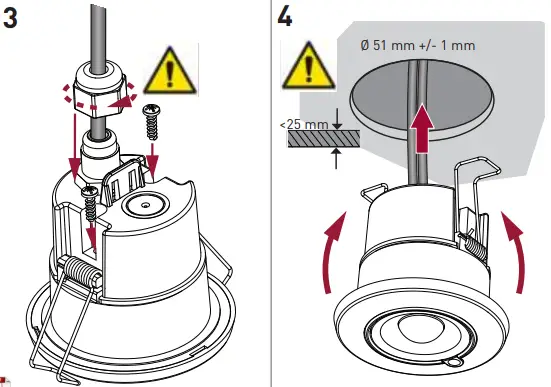 3

4

Ø 51 mm +/- 1 mm

<25 mm