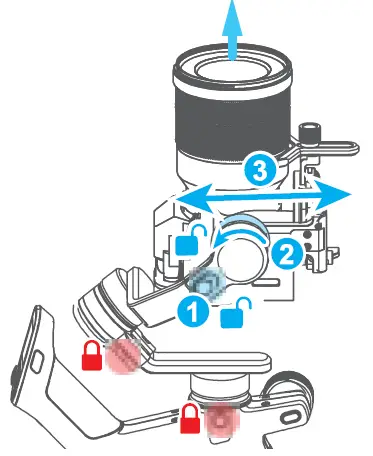 3
2
1