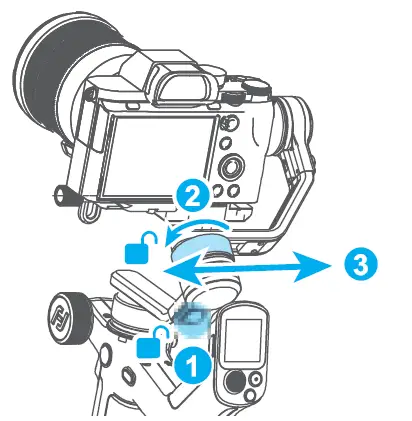 2
3
1