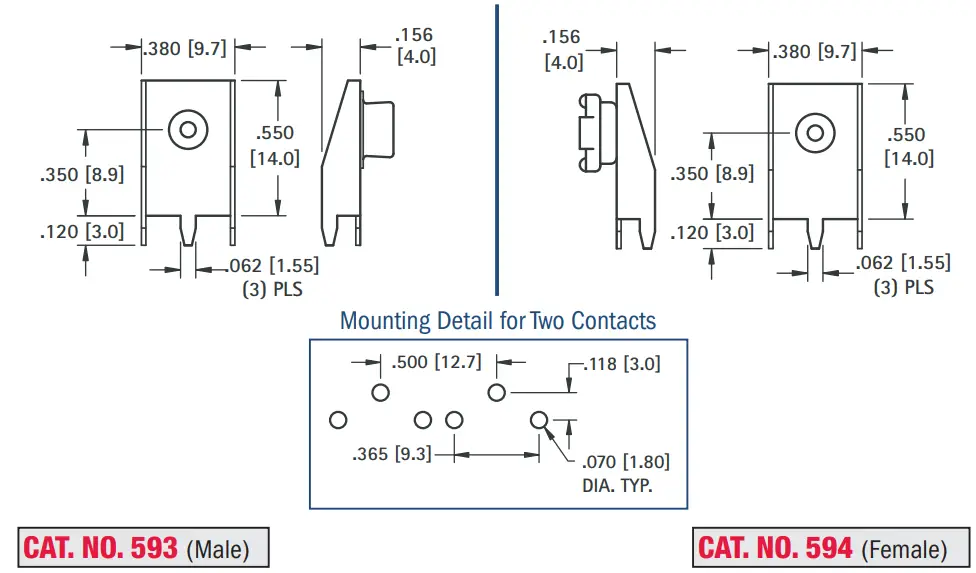 .380 [9.7]
.156 [4.0]
.550 [14.0]
.350 [8.9]
.120 [3.0]
.062 [1.55] (3) PLS

.156 [4.0]
.380 [9.7]
.550 [14.0]
.350 [8.9]
.120 [3.0]
.062 [1.55] (3) PLS

Mounting Detail for Two Contacts
.500 [12.7]
.118 [3.0]
.365 [9.3]
.070 [1.80] DIA. TYP.

CAT. NO. 593 (Male)

CAT. NO. 594 (Female)