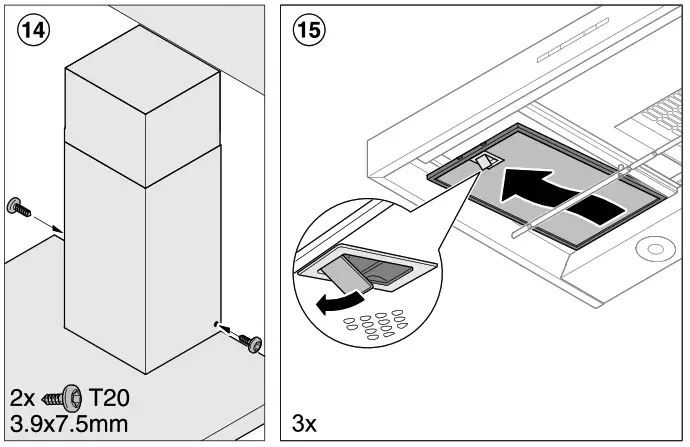 14

2x T20
3.9x7.5mm

15

3x