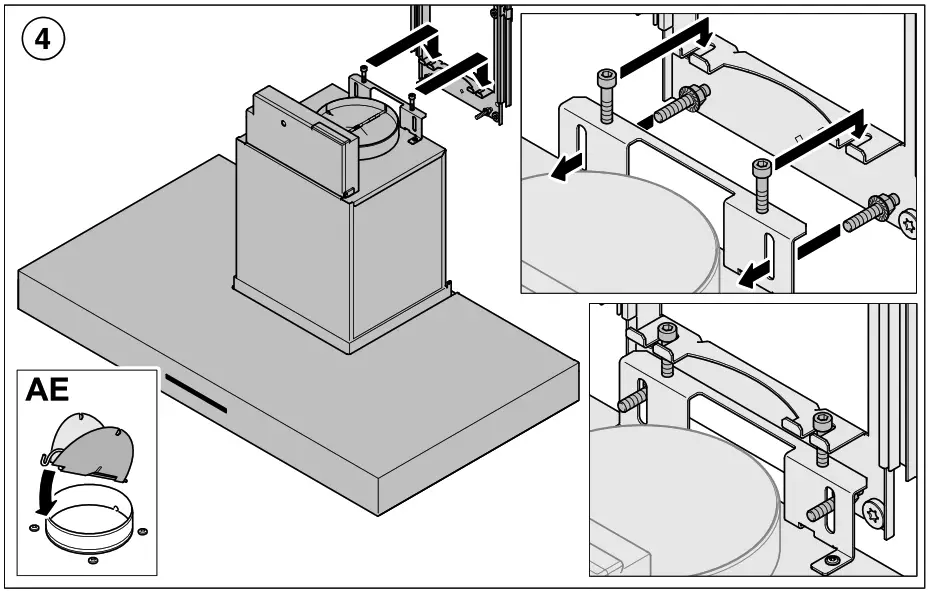 4

AE