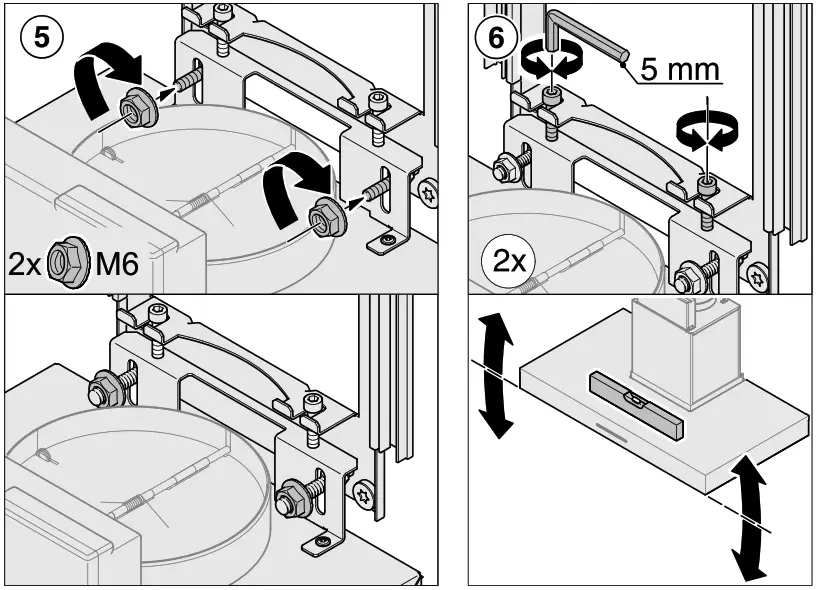 5

2x M6

6

5 mm

2x