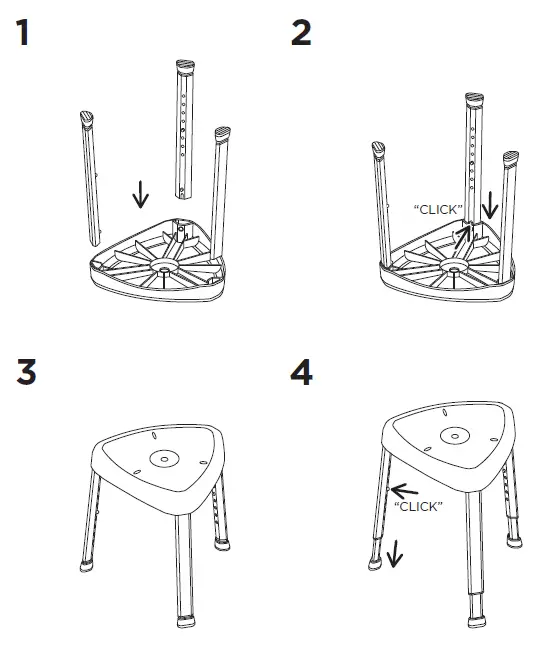 1

2

"CLICK"

3

4

"CLICK"