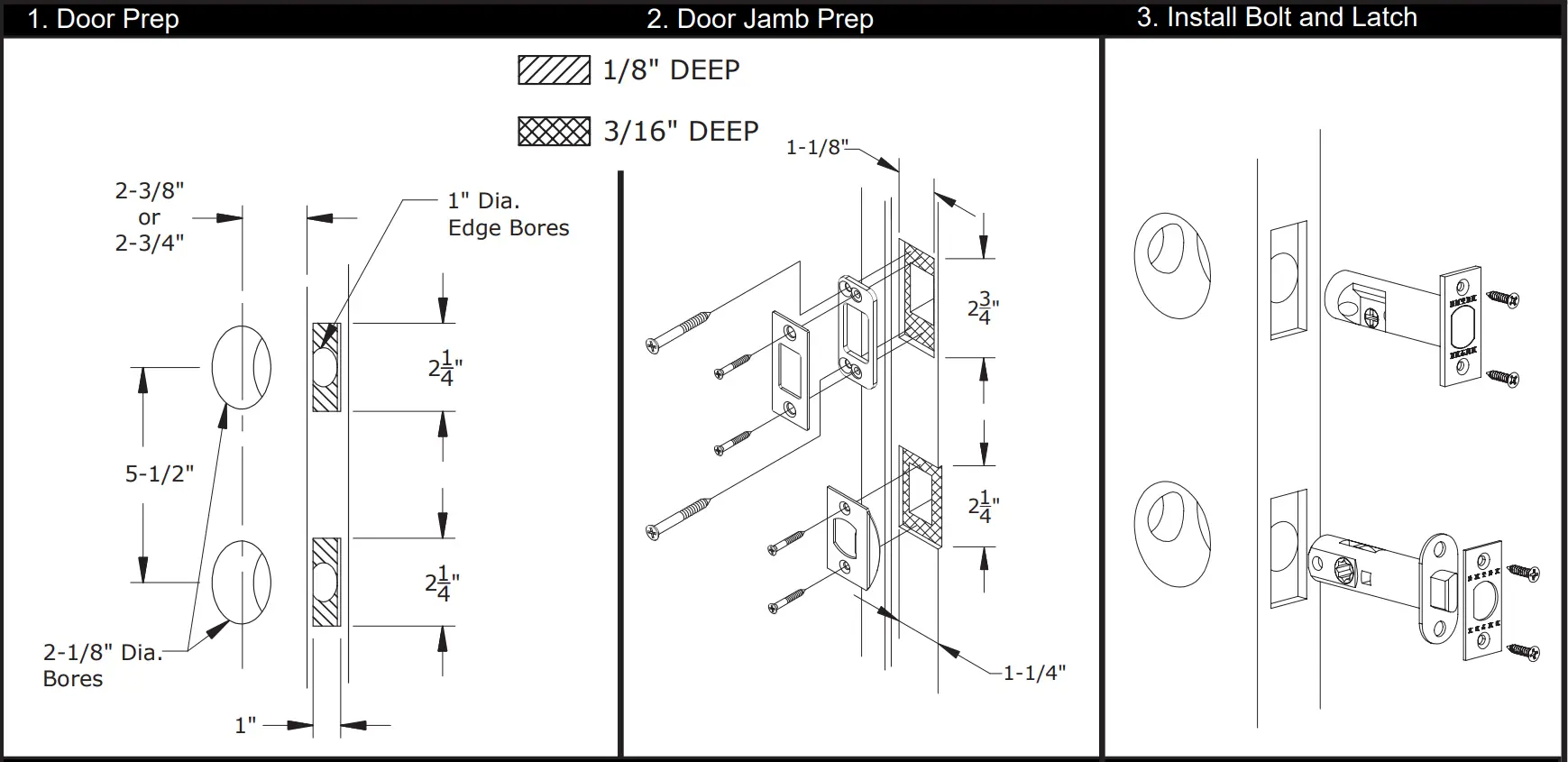 1. Door Prep

2. Door Jamb Prep

3. Install Bolt and Latch

1/8" DEEP

3/16" DEEP

2-3/8"
or
2-3/4"

1" Dia.
Edge Bores

$2\frac{1}{4}$"

5-1/2"

$2\frac{1}{4}$"

2-1/8" Dia.
Bores

1"

1-1/8"

$2\frac{3}{4}$"

$2\frac{1}{4}$"

1-1/4"