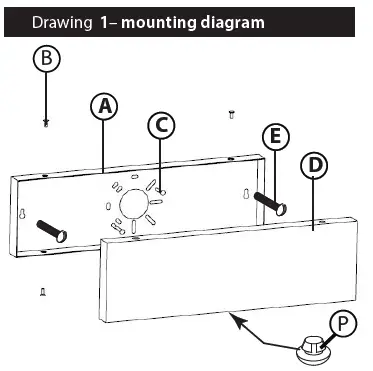 Drawing 1– mounting diagram

B

A

C

E

D

P