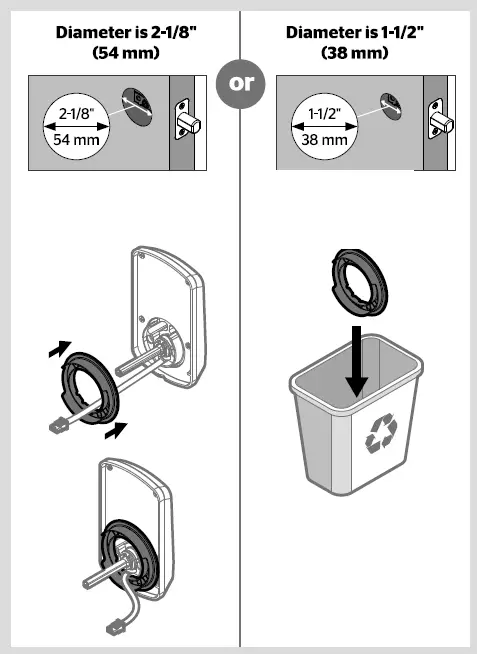 Diameter is 2-1/8"
(54 mm)

2-1/8"
54 mm

or

Diameter is 1-1/2"
(38 mm)

1-1/2"
38 mm