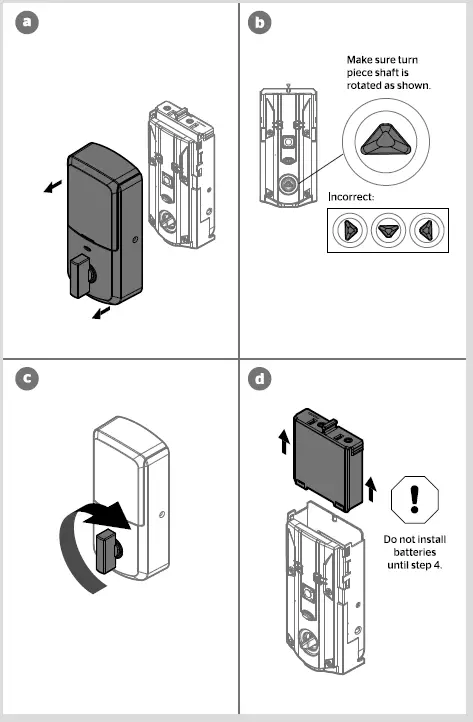 a

b

Make sure turn piece shaft is rotated as shown.

Incorrect:

c

d

!

Do not install batteries until step 4.