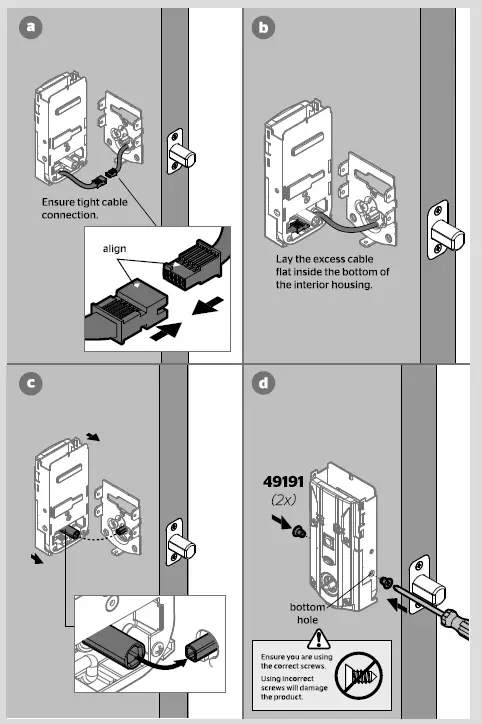 a

Ensure tight cable connection.

align

b

Lay the excess cable flat inside the bottom of the interior housing.

c

d

49191
(2x)

bottom hole

Ensure you are using the correct screws.

Using incorrect screws will damage the product.