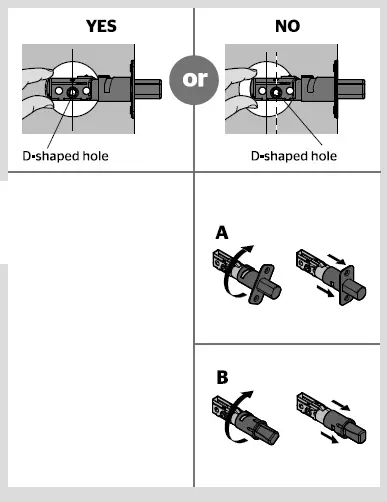 YES

D-shaped hole

or

NO

D-shaped hole

A

B