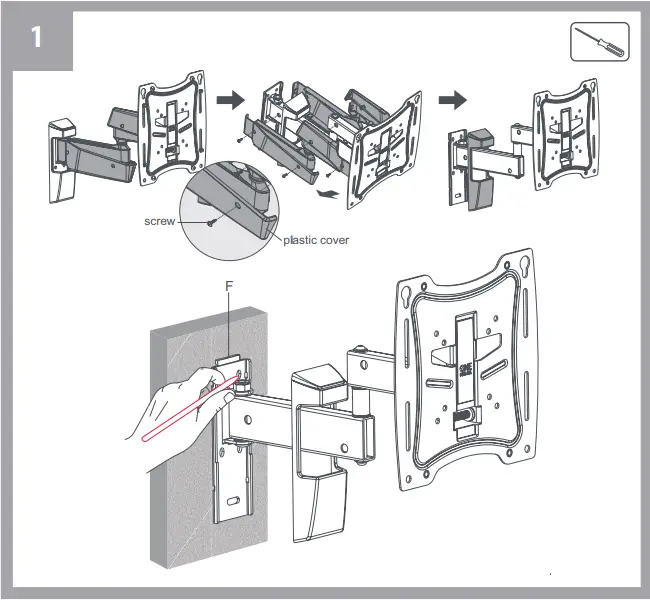 1

screw

plastic cover

F