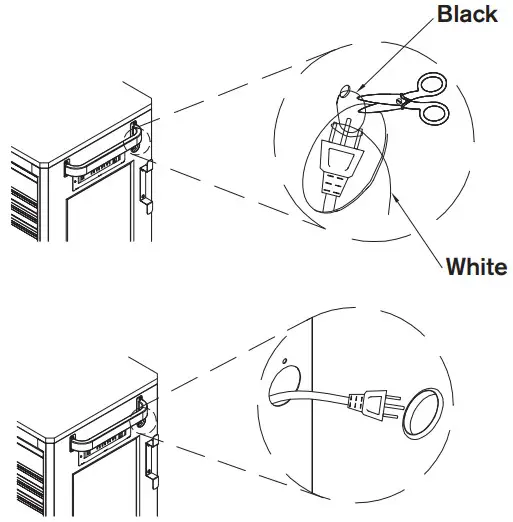 Black

White