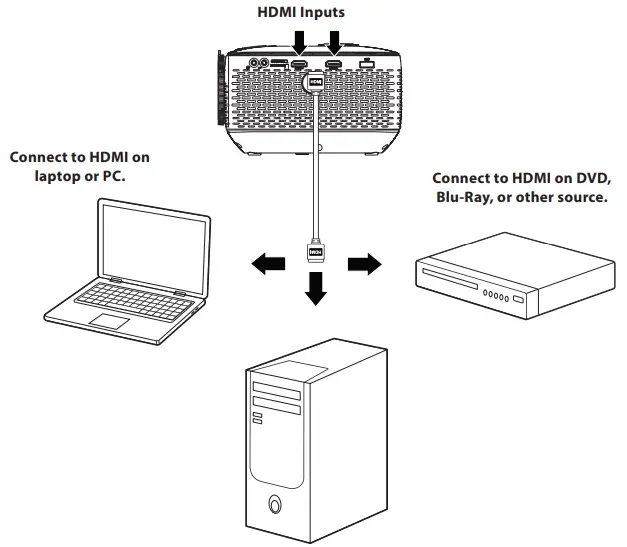 HDMI Inputs

HDMI

Connect to HDMI on laptop or PC.

Connect to HDMI on DVD, Blu-Ray, or other source.

HDMI