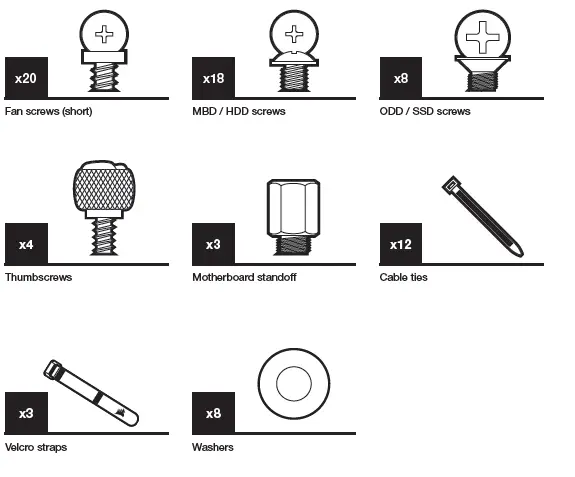 x20
Fan screws (short)

x18
MBD / HDD screws

x8
ODD / SSD screws

x4
Thumbscrews

x3
Motherboard standoff

x12
Cable ties

x3
Velcro straps

x8
Washers