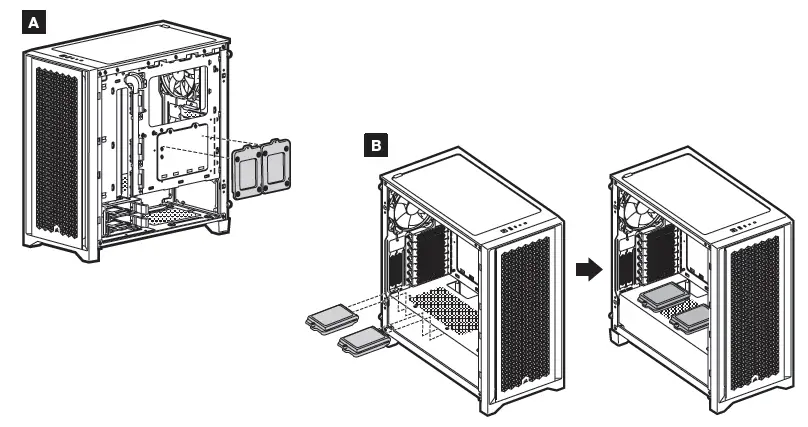 A

B