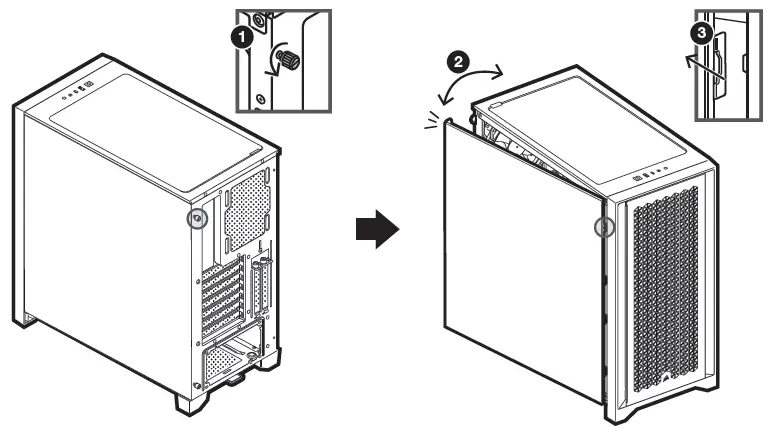 1
2
3