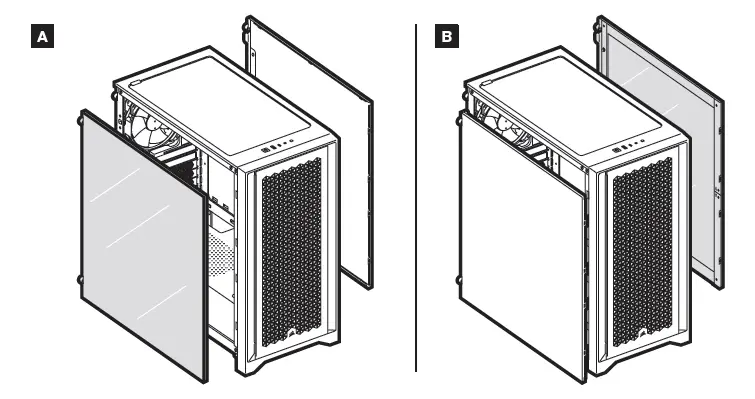 A

B