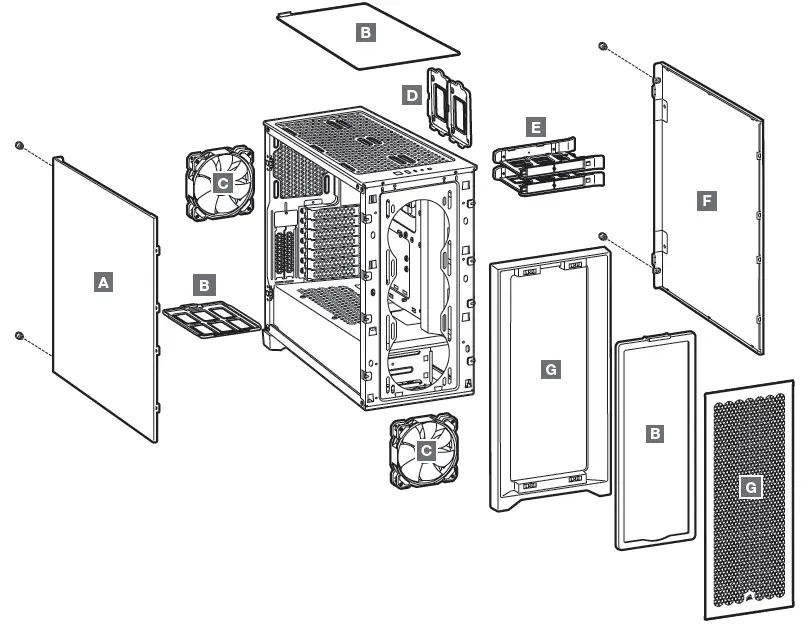 B
D
E
C
F
A
B
G
B
C
G