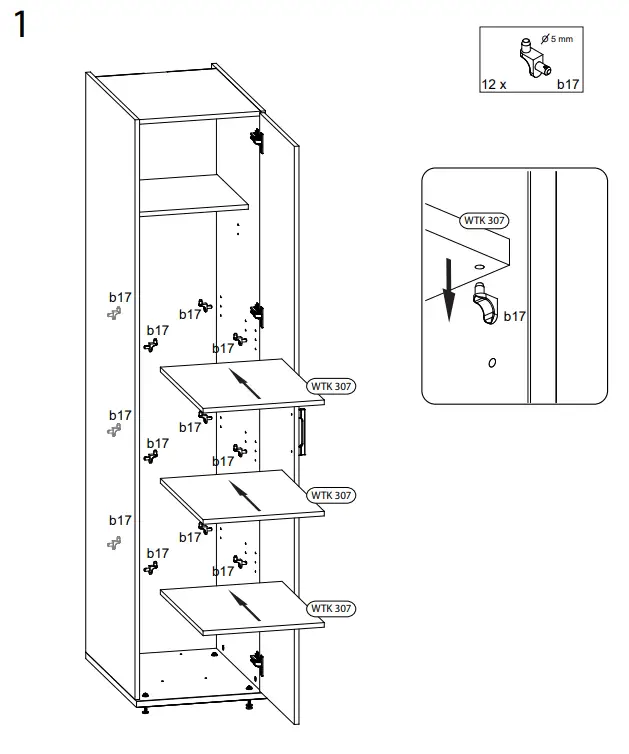 1

ø 5 mm
12 x b17

WTK 307
b17

b17
b17
b17
b17
WTK 307
b17
b17
b17
b17
WTK 307
b17
b17
b17
b17
WTK 307