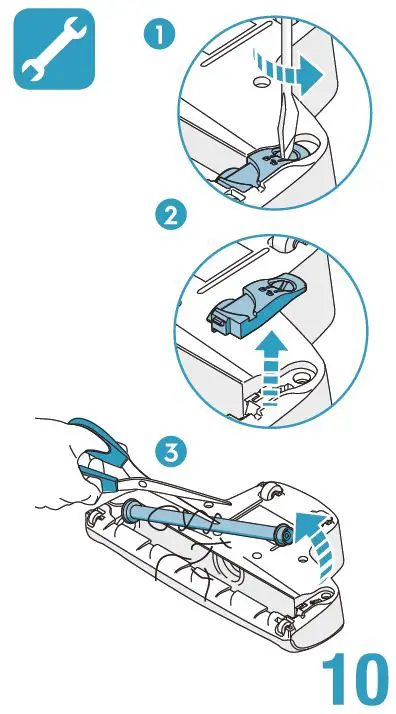 1

2

3

10