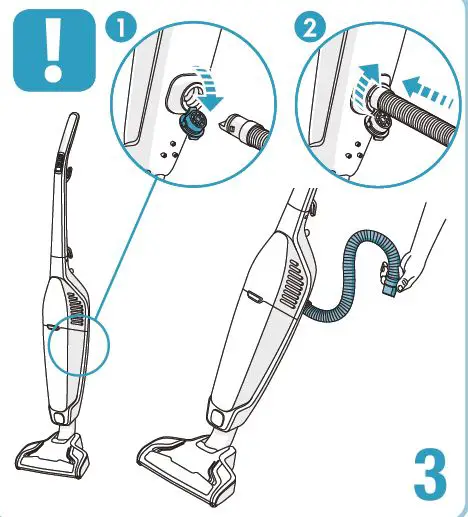 !
1
2
3