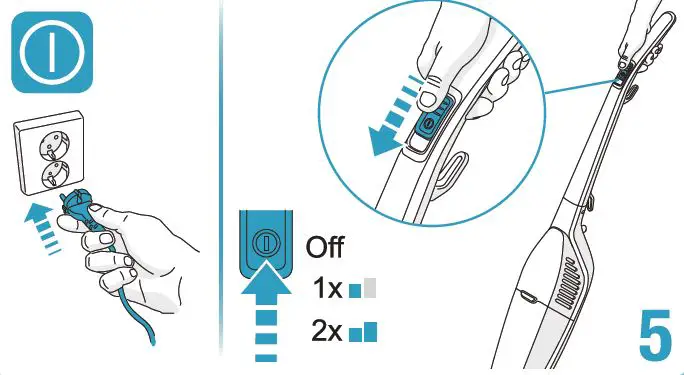 Off
1x
2x
5