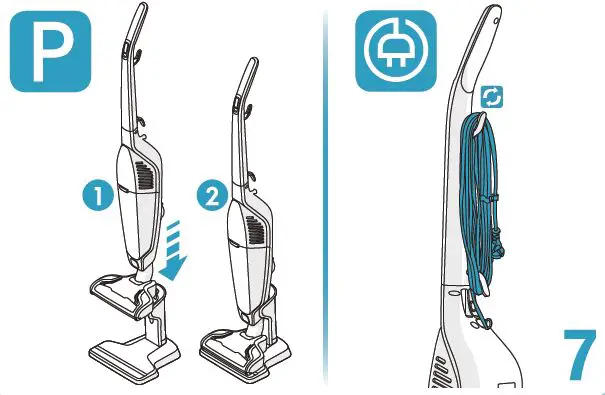 P

1

2

7