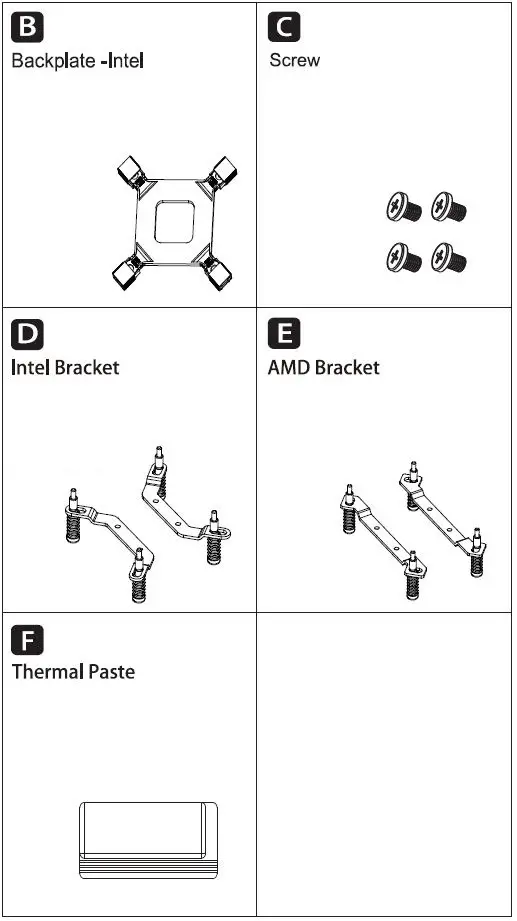 B
Backplate -Intel

C
Screw

D
Intel Bracket

E
AMD Bracket

F
Thermal Paste