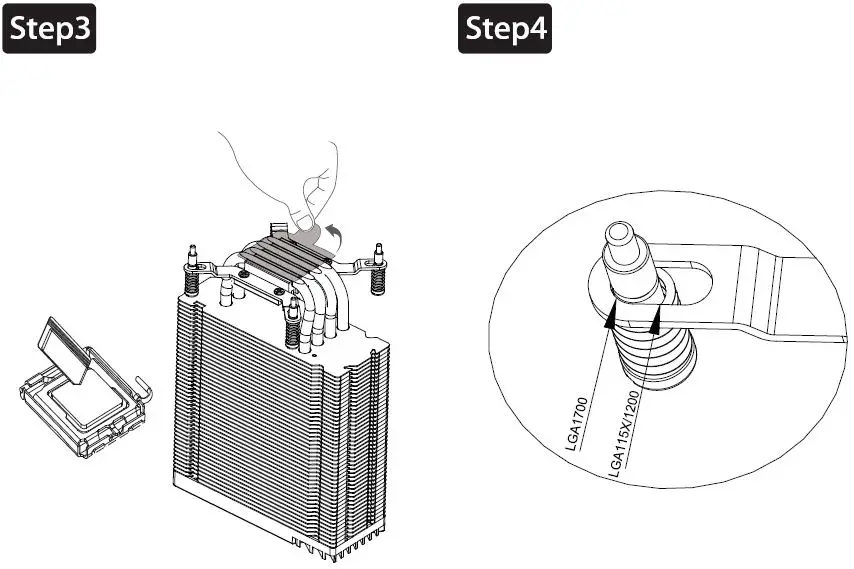 Step3

Step4

LGA1700
LGA115X/1200