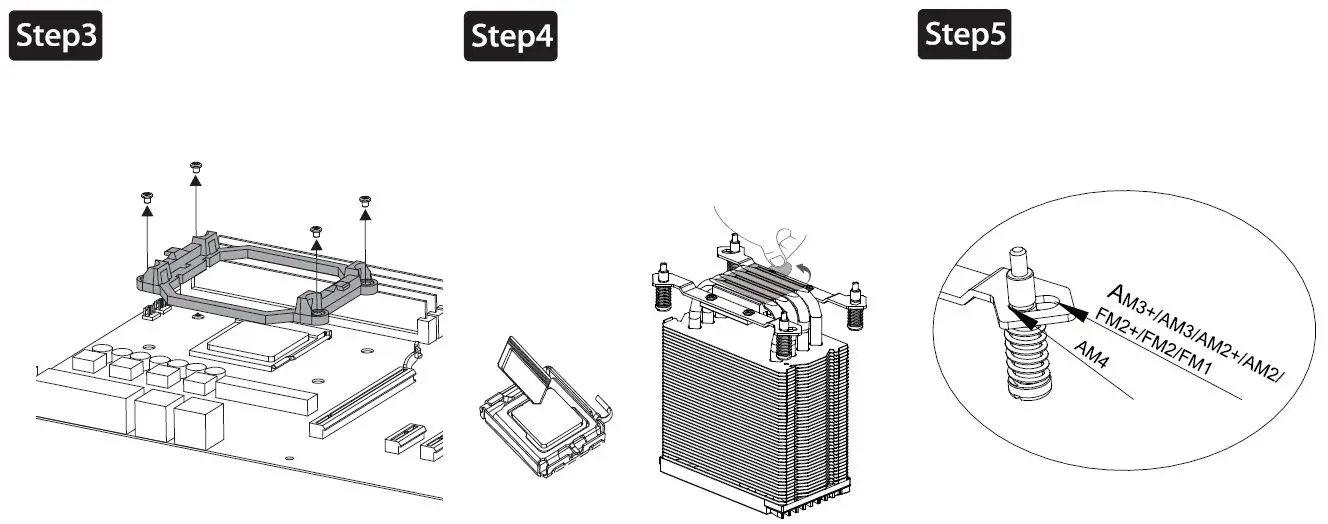 Step3

Step4

Step5

AM3+/AM3/AM2+/AM2/ FM2+/FM2/FM1

AM4