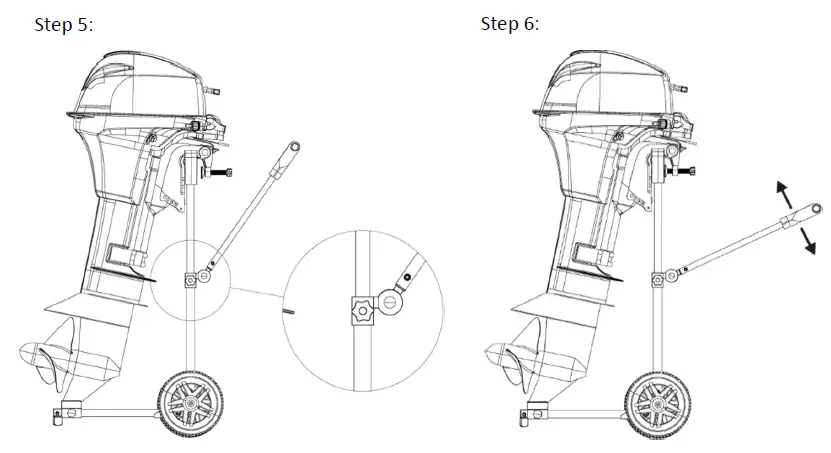 Step 5:

Step 6: