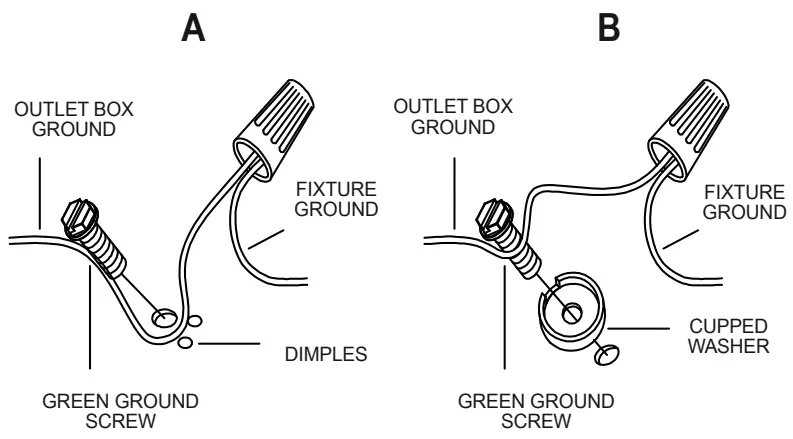 A

OUTLET BOX GROUND

FIXTURE GROUND

DIMPLES

GREEN GROUND SCREW

B

OUTLET BOX GROUND

FIXTURE GROUND

CUPPED WASHER

GREEN GROUND SCREW