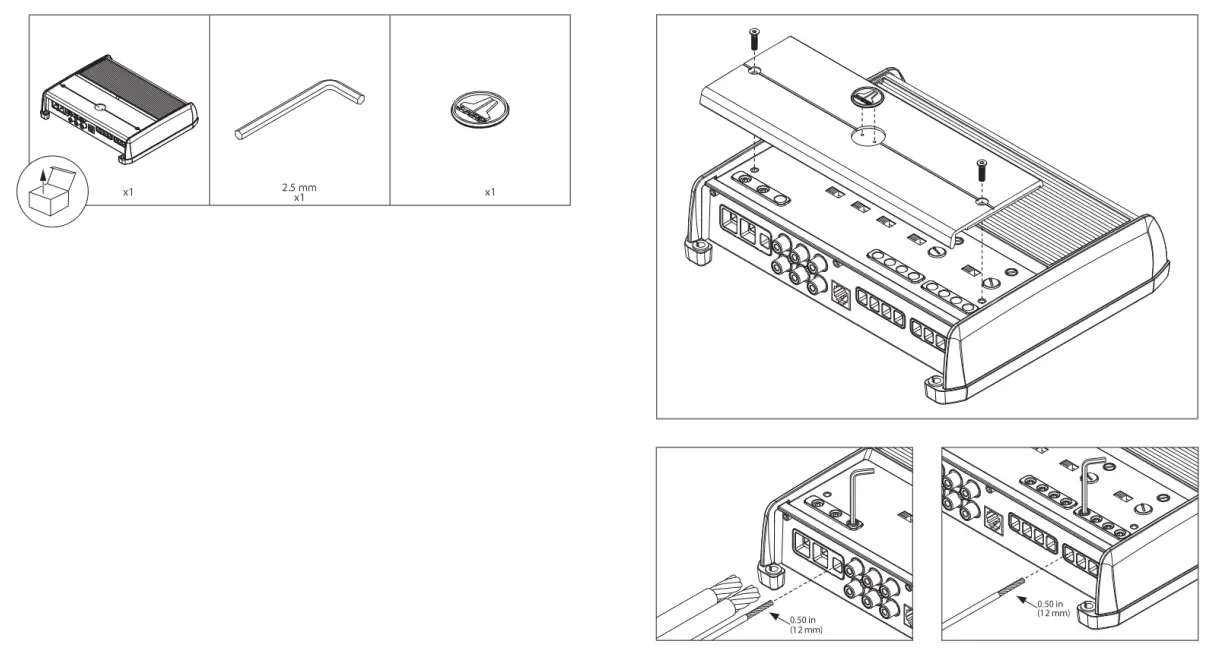 x1

2.5 mm
x1

x1

0.50 in
(12 mm)

0.50 in
(12 mm)