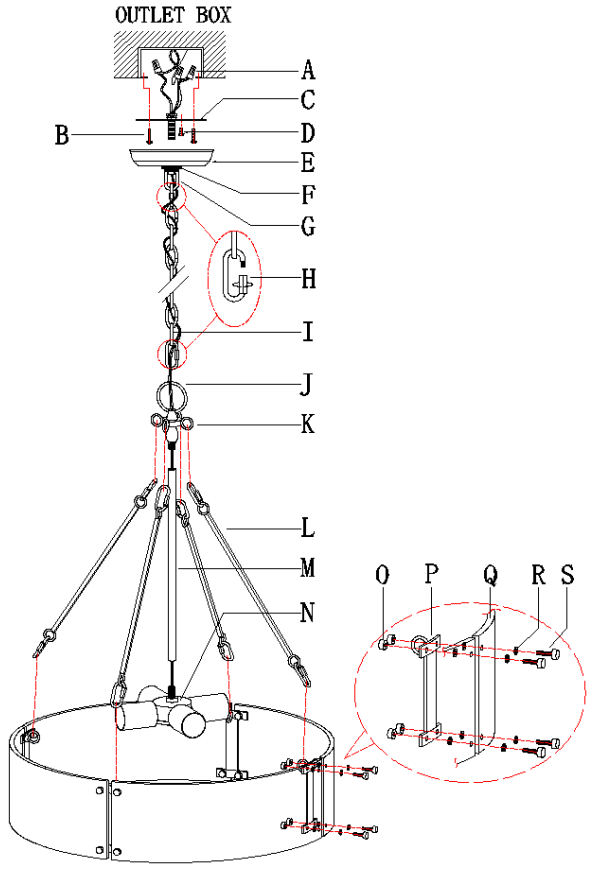 OUTLET BOX
A
C
B
D
E
F
G
H
I
J
K
L
M
N
O
P
Q
R
S