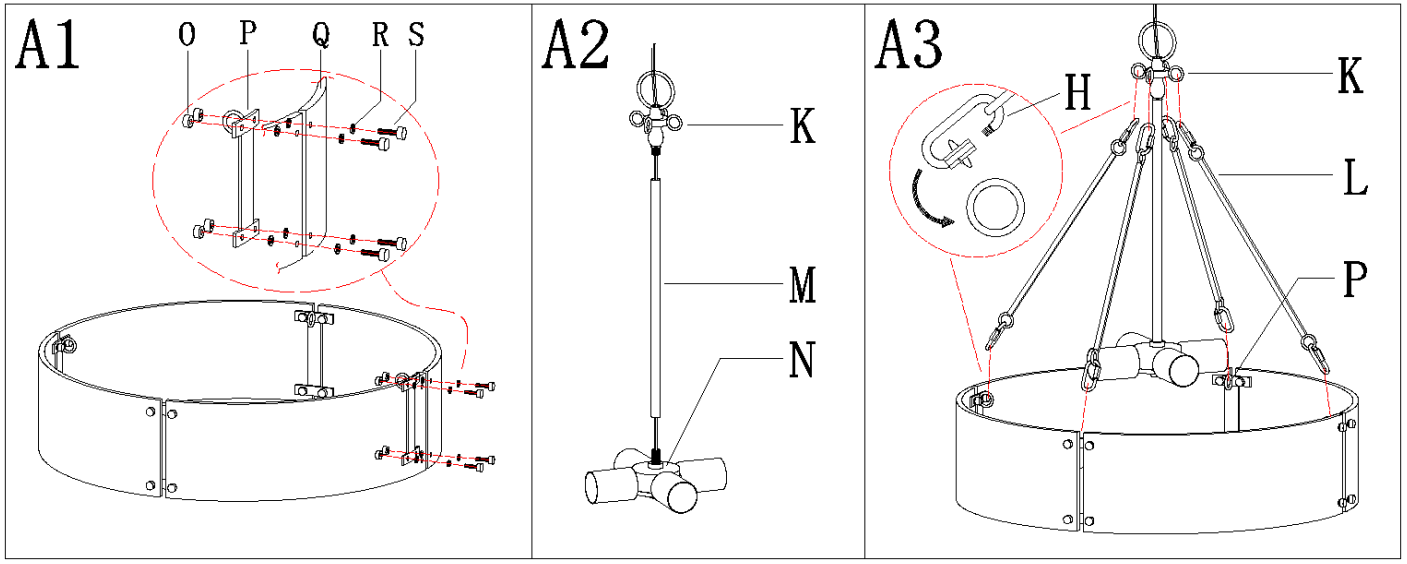 A1
O P Q R S

A2
K
M
N

A3
H
K
L
P